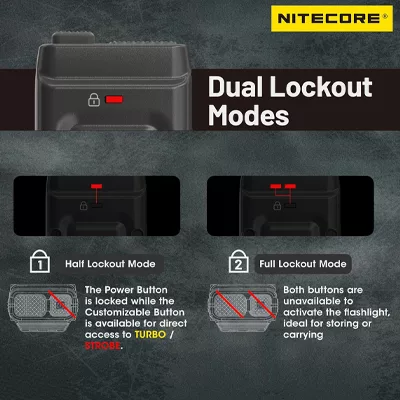 NITECORE®

Dual Lockout Modes

1 Half Lockout Mode

The Power Button is locked while the Customizable Button is available for direct access to TURBO / STROBE.

2 Full Lockout Mode

Both buttons are unavailable to activate the flashlight, ideal for storing or carrying